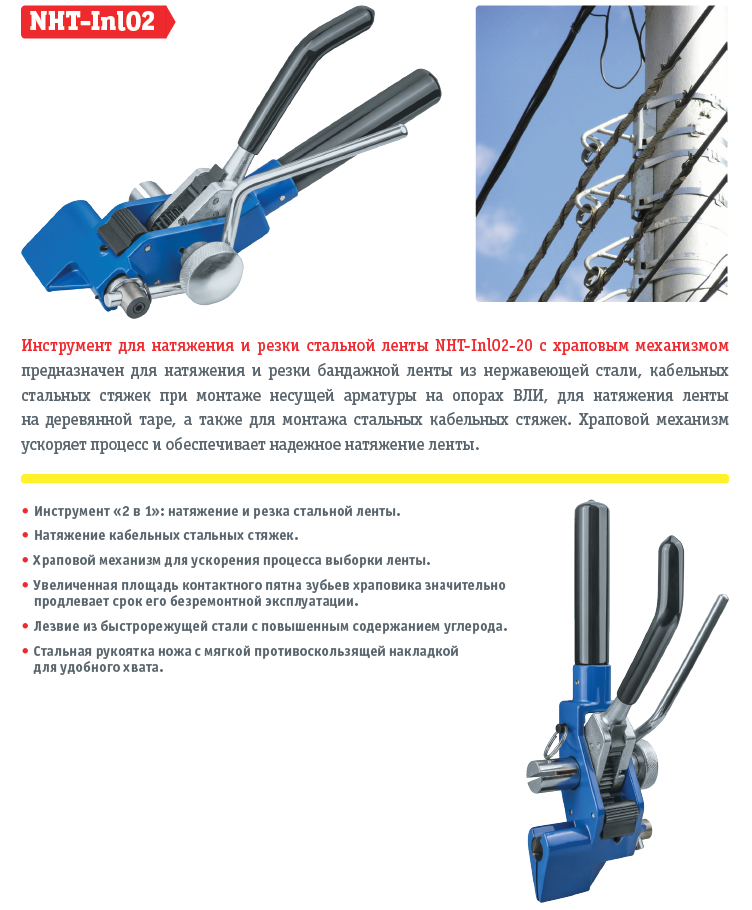 NHT-Inl02

Инструмент для натяжения и резки стальной ленты NHT-Inl02-20 с храповым механизмом предназначен для натяжения и резки бандажной ленты из нержавеющей стали, кабельных стальных стяжек при монтаже несущей арматуры на опорах ВЛИ, для натяжения ленты на деревянной таре, а также для монтажа стальных кабельных стяжек. Храповой механизм ускоряет процесс и обеспечивает надежное натяжение ленты.

• Инструмент «2 в 1»: натяжение и резка стальной ленты.
• Натяжение кабельных стальных стяжек.
• Храповой механизм для ускорения процесса выборки ленты.
• Увеличенная площадь контактного пятна зубьев храповика значительно продлевает срок его безремонтной эксплуатации.
• Лезвие из быстрорежущей стали с повышенным содержанием углерода.
• Стальная рукоятка ножа с мягкой противоскользящей накладкой для удобного хвата.